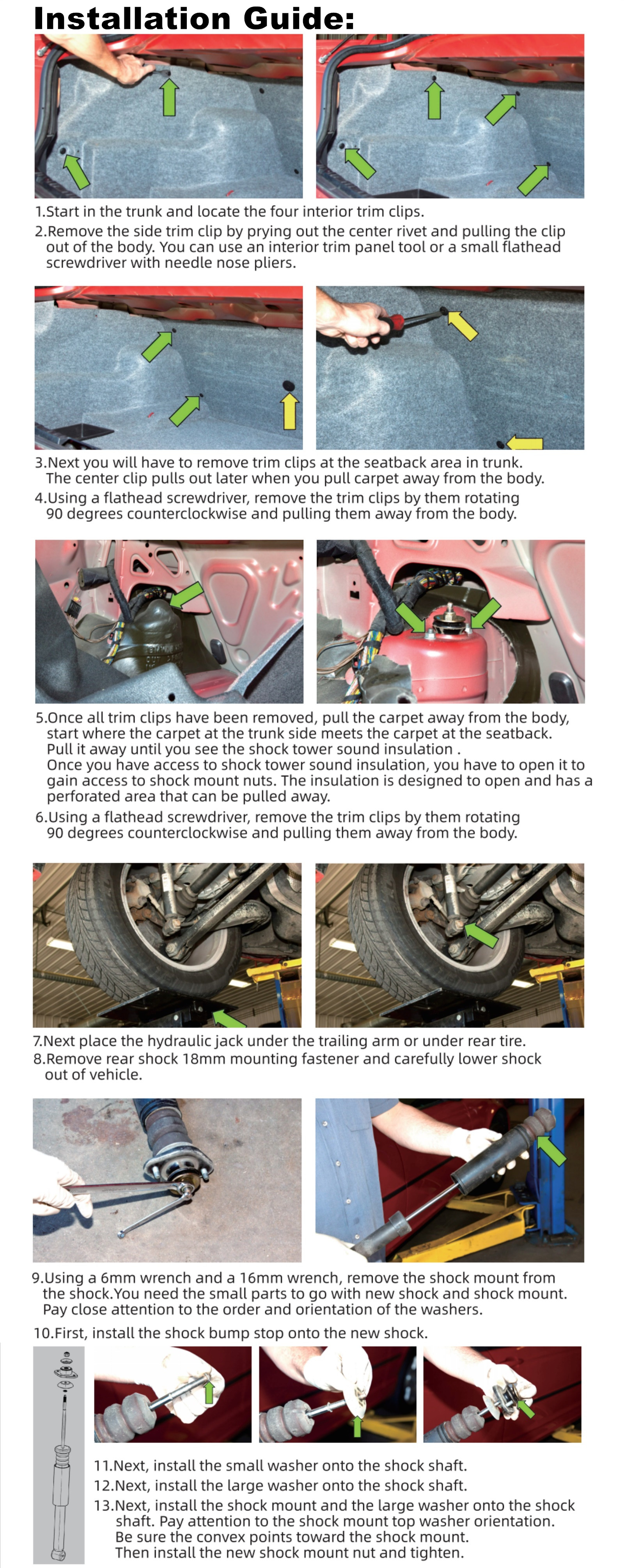 Installation Guide:

1.Start in the trunk and locate the four interior trim clips.

2.Remove the side trim clip by prying out the center rivet and pulling the clip out of the body. You can use an interior trim panel tool or a small flathead screwdriver with needle nose pliers.

3.Next you will have to remove trim clips at the seatback area in trunk. The center clip pulls out later when you pull carpet away from the body.

4.Using a flathead screwdriver, remove the trim clips by them rotating 90 degrees counterclockwise and pulling them away from the body.

5.Once all trim clips have been removed, pull the carpet away from the body, start where the carpet at the trunk side meets the carpet at the seatback. Pull it away until you see the shock tower sound insulation . Once you have access to shock tower sound insulation, you have to open it to gain access to shock mount nuts. The insulation is designed to open and has a perforated area that can be pulled away.

6.Using a flathead screwdriver, remove the trim clips by them rotating 90 degrees counterclockwise and pulling them away from the body.

7.Next place the hydraulic jack under the trailing arm or under rear tire.

8.Remove rear shock 18mm mounting fastener and carefully lower shock out of vehicle.

9.Using a 6mm wrench and a 16mm wrench, remove the shock mount from the shock.You need the small parts to go with new shock and shock mount. Pay close attention to the order and orientation of the washers.

10.First, install the shock bump stop onto the new shock.

11.Next, install the small washer onto the shock shaft.

12.Next, install the large washer onto the shock shaft.

13.Next, install the shock mount and the large washer onto the shock shaft. Pay attention to the shock mount top washer orientation. Be sure the convex points toward the shock mount. Then install the new shock mount nut and tighten.