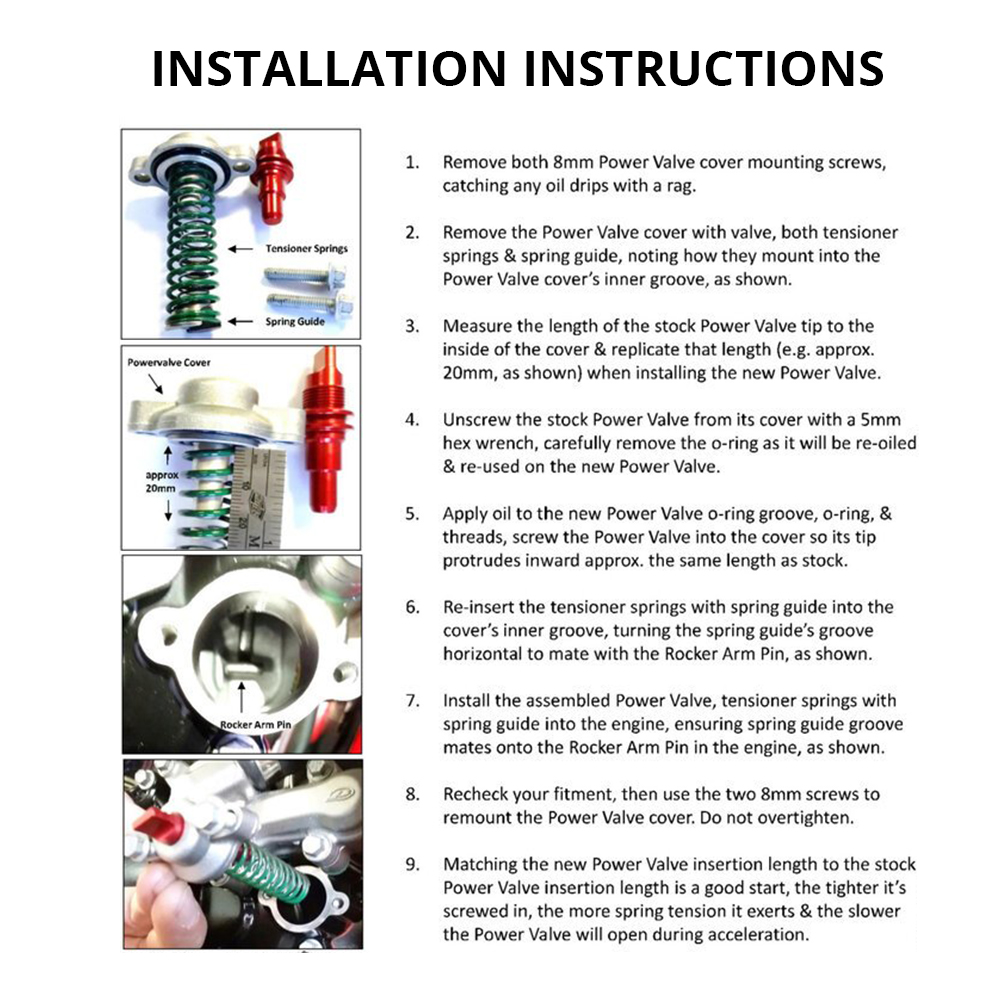 INSTALLATION INSTRUCTIONS

Tensioner Springs

Spring Guide

Powervalve Cover

approx 20mm

Rocker Arm Pin

1. Remove both 8mm Power Valve cover mounting screws, catching any oil drips with a rag.

2. Remove the Power Valve cover with valve, both tensioner springs & spring guide, noting how they mount into the Power Valve cover's inner groove, as shown.

3. Measure the length of the stock Power Valve tip to the inside of the cover & replicate that length (e.g. approx. 20mm, as shown) when installing the new Power Valve.

4. Unscrew the stock Power Valve from its cover with a 5mm hex wrench, carefully remove the o-ring as it will be re-oiled & re-used on the new Power Valve.

5. Apply oil to the new Power Valve o-ring groove, o-ring, & threads, screw the Power Valve into the cover so its tip protrudes inward approx. the same length as stock.

6. Re-insert the tensioner springs with spring guide into the cover's inner groove, turning the spring guide's groove horizontal to mate with the Rocker Arm Pin, as shown.

7. Install the assembled Power Valve, tensioner springs with spring guide into the engine, ensuring spring guide groove mates onto the Rocker Arm Pin in the engine, as shown.

8. Recheck your fitment, then use the two 8mm screws to remount the Power Valve cover. Do not overtighten.

9. Matching the new Power Valve insertion length to the stock Power Valve insertion length is a good start, the tighter it's screwed in, the more spring tension it exerts & the slower the Power Valve will open during acceleration.